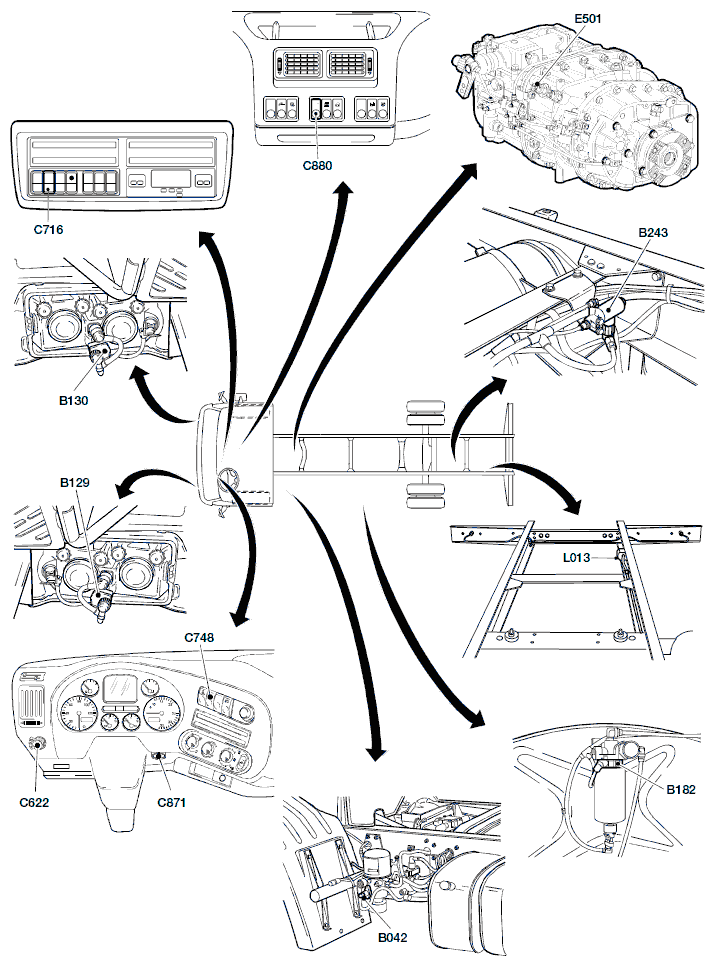 C880

E501

C716

B243

B130

B129

L013

C748

C622

C871

B182

B042