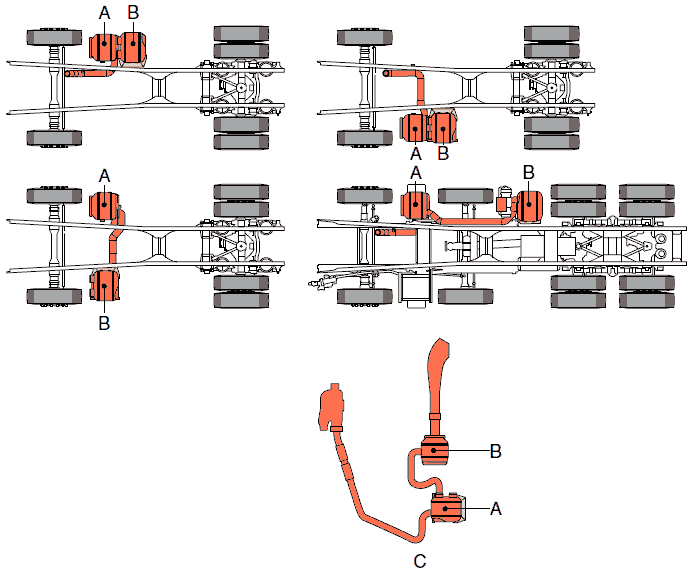 A B

A B

A

B

A B

B

A

C