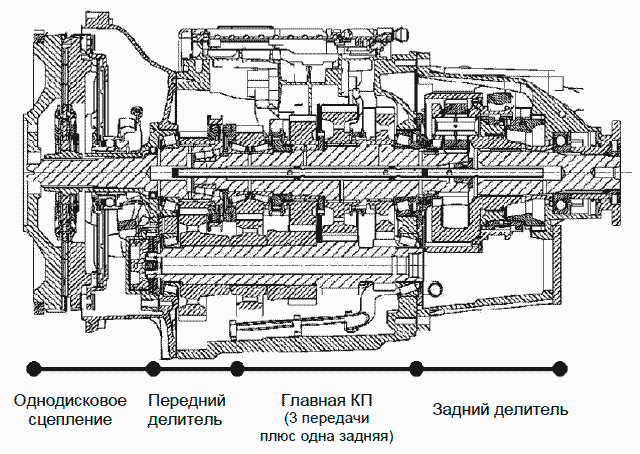 Однодисковое сцепление

Передний делитель

Главная КП
(3 передачи
плюс одна задняя)

Задний делитель