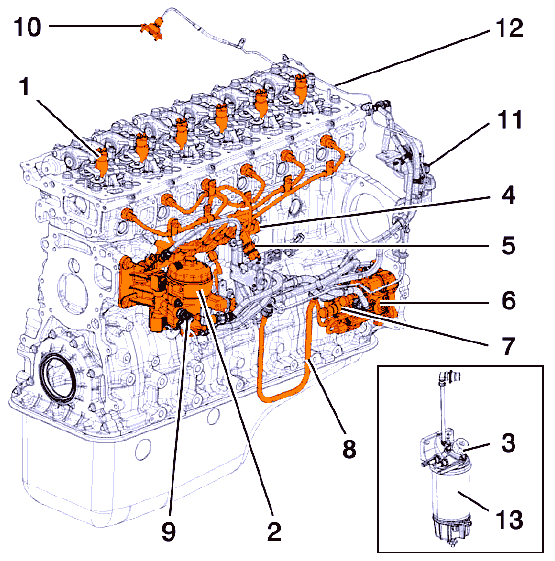 10
12
1
11
4
5
6
7
8
3
13
9
2