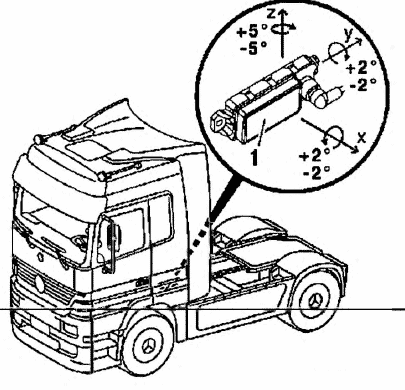 z
+5°
-5°
y
+2°
-2°
1
x
+2°
-2°