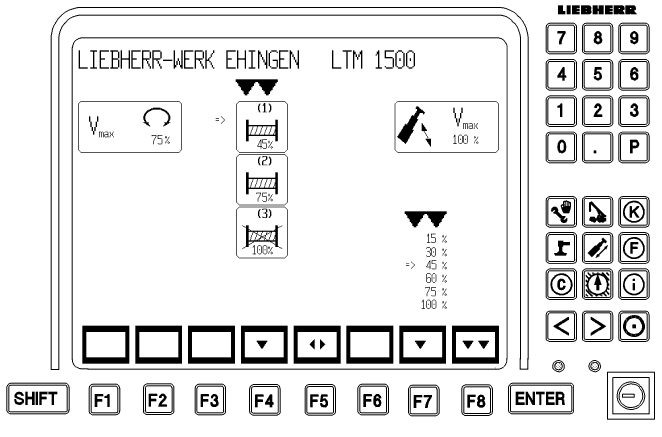 LIEBHERR

LIEBHERR-WERK EHINGEN LTM 1500

$V_{max}$ 75%

=> (1) 45%

(2) 75%

(3) 100%

$V_{max}$ 100 %

15 %
30 %
=> 45 %
60 %
75 %
100 %

7 8 9
4 5 6
1 2 3
0 . P

K
F
C i

< >

SHIFT F1 F2 F3 F4 F5 F6 F7 F8 ENTER