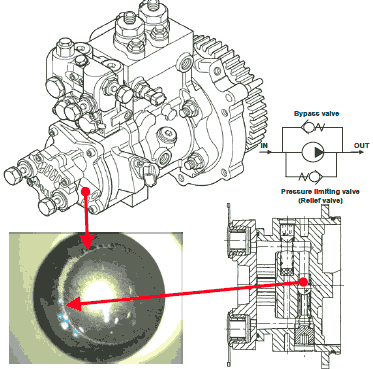 Bypass valve

IN

OUT

Pressure limiting valve
(Relief valve)