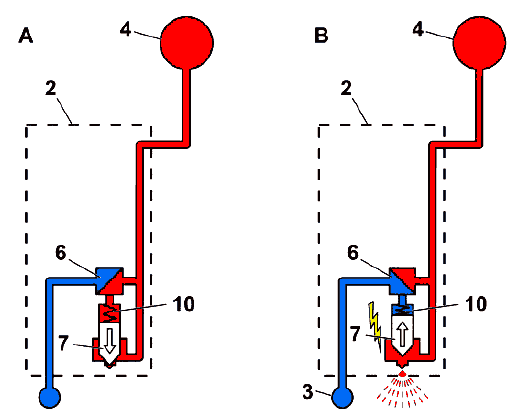 A
4
2
6
10
7

B
4
2
6
10
7
3