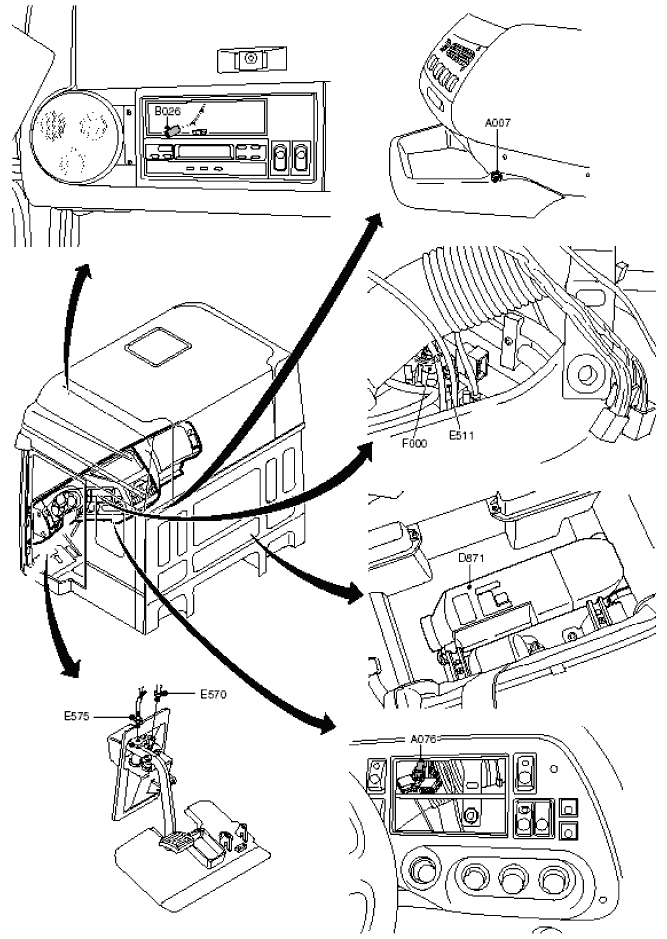 B026

A007

F000
E511

D871

E570
E575

A076