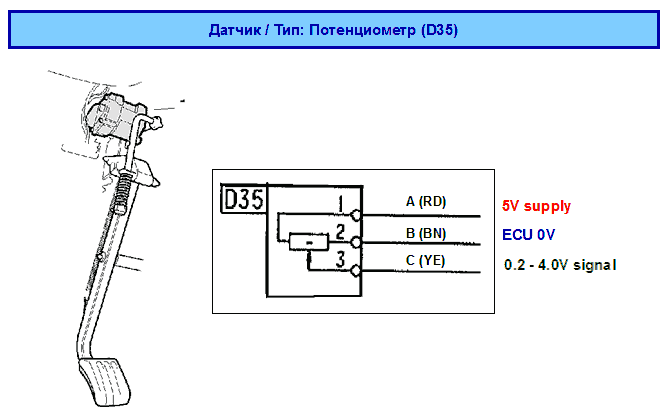 Датчик / Тип: Потенциометр (D35)

D35

1

2

3

A (RD)

B (BN)

C (YE)

5V supply

ECU 0V

0.2 - 4.0V signal