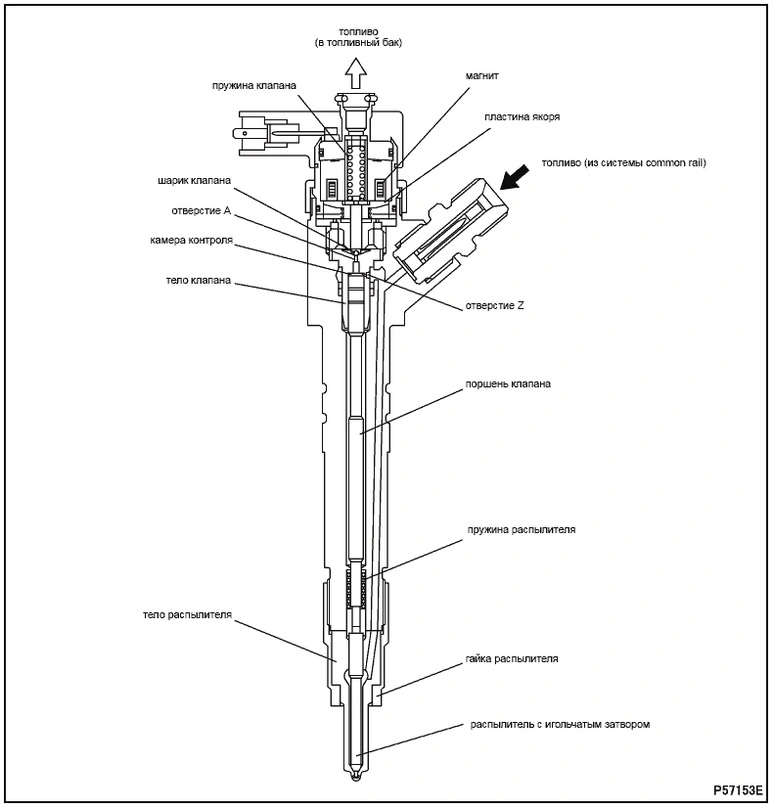 топливо
(в топливный бак)

пружина клапана

магнит

пластина якоря

топливо (из системы common rail)

шарик клапана

отверстие A

камера контроля

тело клапана

отверстие Z

поршень клапана

пружина распылителя

тело распылителя

гайка распылителя

распылитель с игольчатым затвором

P57153E