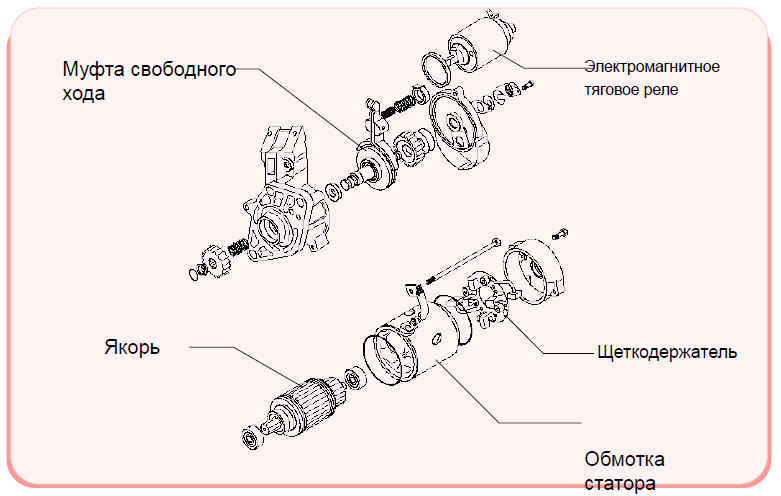 Муфта свободного хода

Электромагнитное тяговое реле

Якорь

Щеткодержатель

Обмотка статора