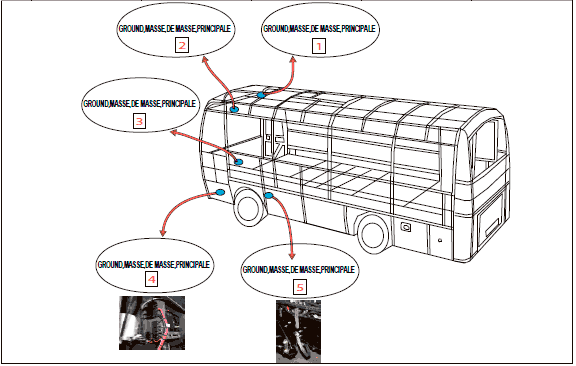 GROUND,MASSE,DE MASSE,PRINCIPALE
2

GROUND,MASSE,DE MASSE,PRINCIPALE
1

GROUND,MASSE,DE MASSE,PRINCIPALE
3

GROUND,MASSE,DE MASSE,PRINCIPALE
4

GROUND,MASSE,DE MASSE,PRINCIPALE
5