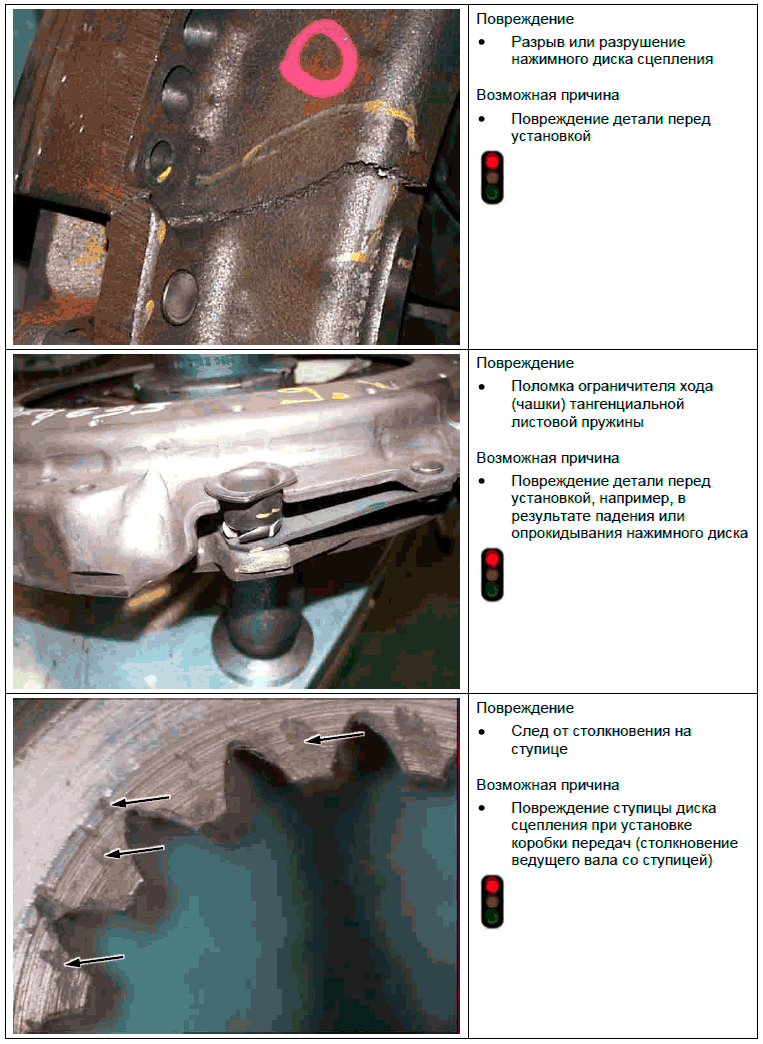 Повреждение

• Разрыв или разрушение нажимного диска сцепления

Возможная причина

• Повреждение детали перед установкой

Повреждение

• Поломка ограничителя хода (чашки) тангенциальной листовой пружины

Возможная причина

• Повреждение детали перед установкой, например, в результате падения или опрокидывания нажимного диска

Повреждение

• След от столкновения на ступице

Возможная причина

• Повреждение ступицы диска сцепления при установке коробки передач (столкновение ведущего вала со ступицей)