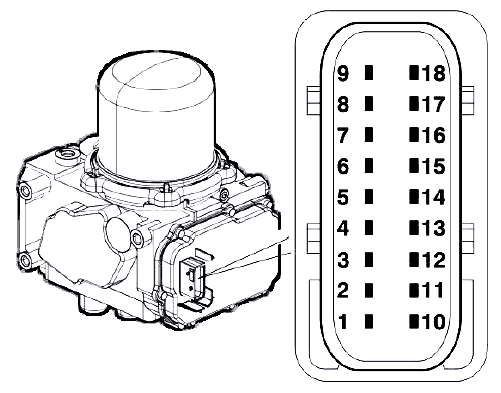 9 18
8 17
7 16
6 15
5 14
4 13
3 12
2 11
1 10