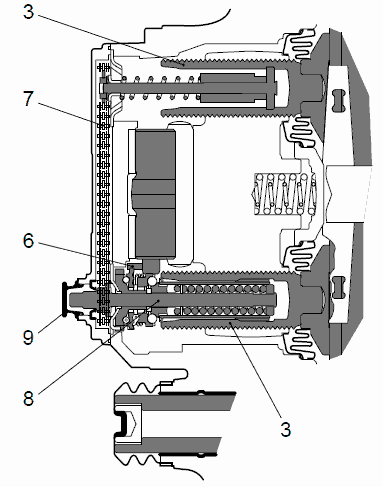 3
7
6
9
8
3