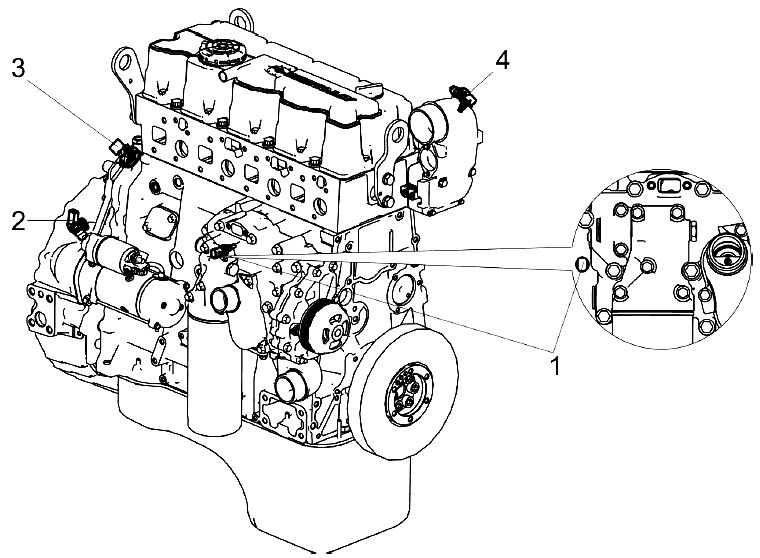 3

4

2

1