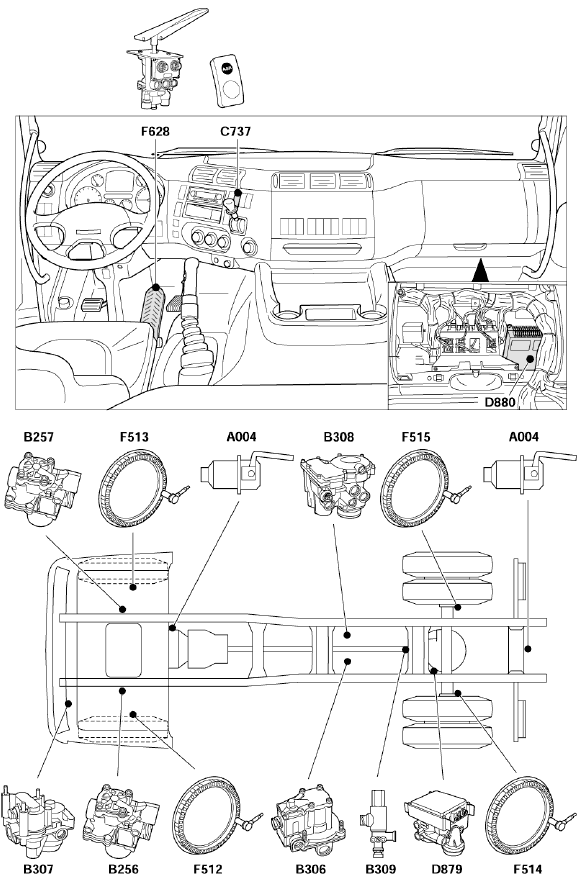 F628
C737
D880
B257
F513
A004
B308
F515
A004
B307
B256
F512
B306
B309
D879
F514