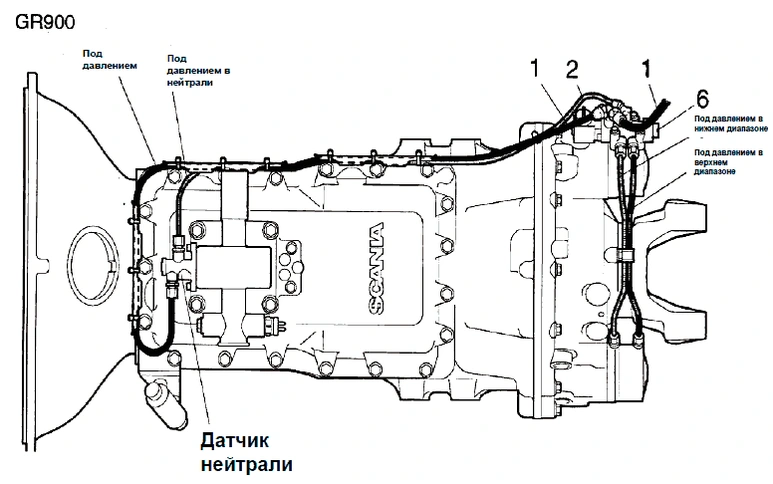 GR900

Под давлением

Под давлением в нейтрали

1

2

1

6

Под давлением в нижнем диапазоне

Под давлением в верхнем диапазоне

SCANIA

Датчик нейтрали