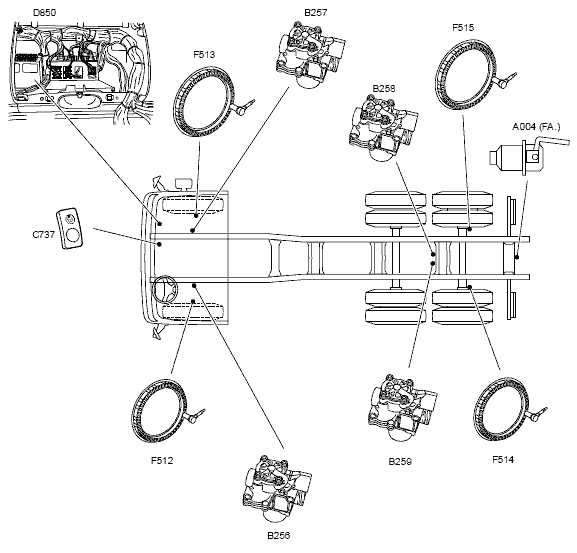 D850
B257
F515
F513
B258
A004 (FA.)
C737
F512
B259
F514
B256