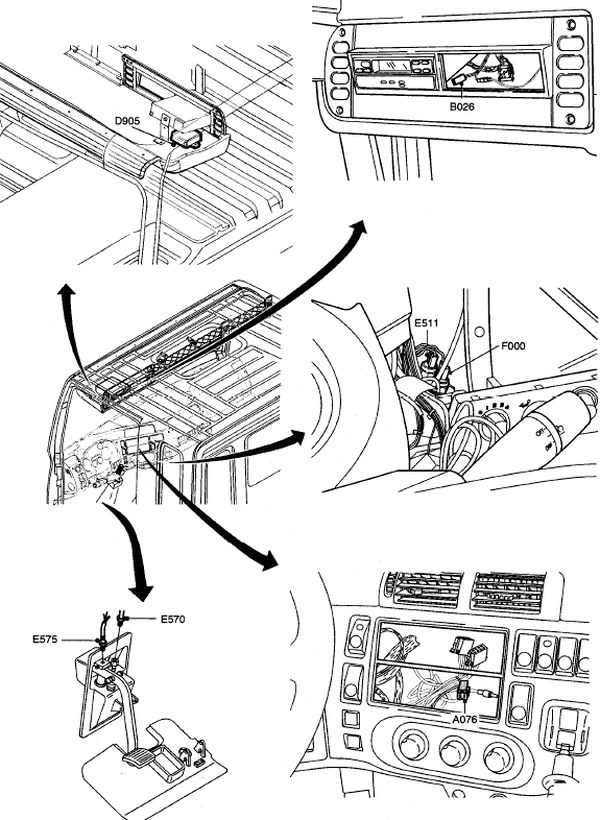 D905

B026

E511

F000

E570

E575

A076