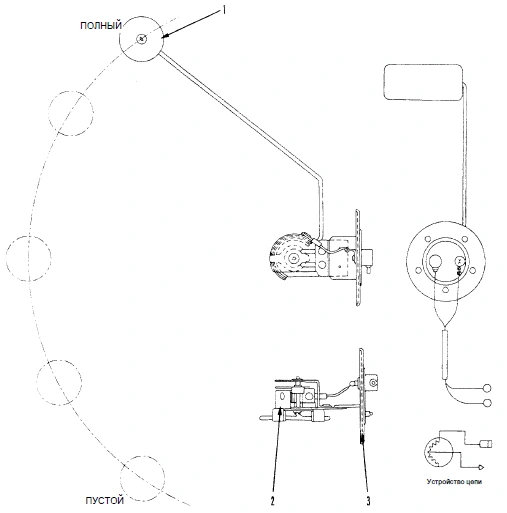 ПОЛНЫЙ

1

ПУСТОЙ

2

3

Устройство цепи