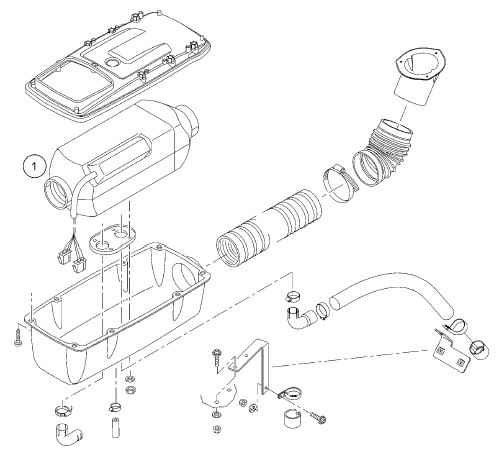 1