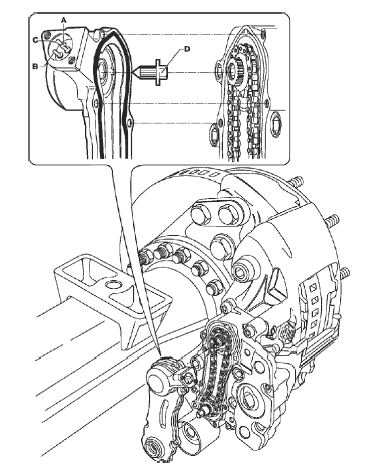 A
C
B
D