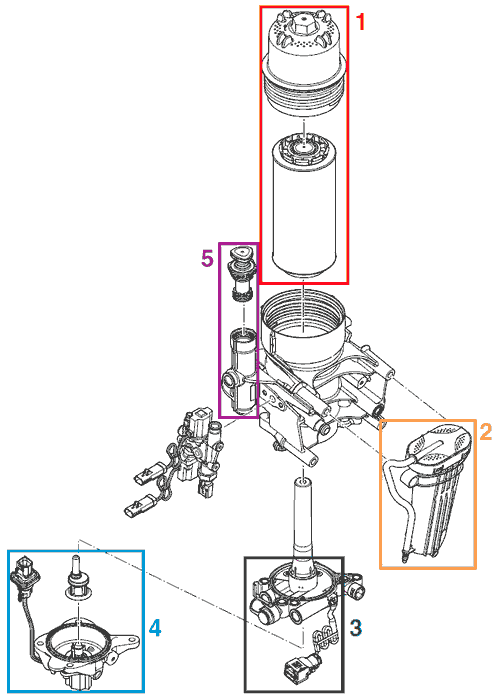 1
5
2
4
3