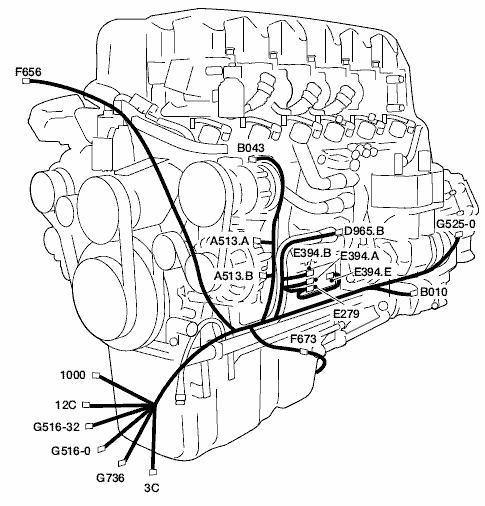 F656
B043
D965.B
G525-0
A513.A
E394.B
E394.A
A513.B
E394.E
B010
E279
F673
1000
12C
G516-32
G516-0
G736
3C