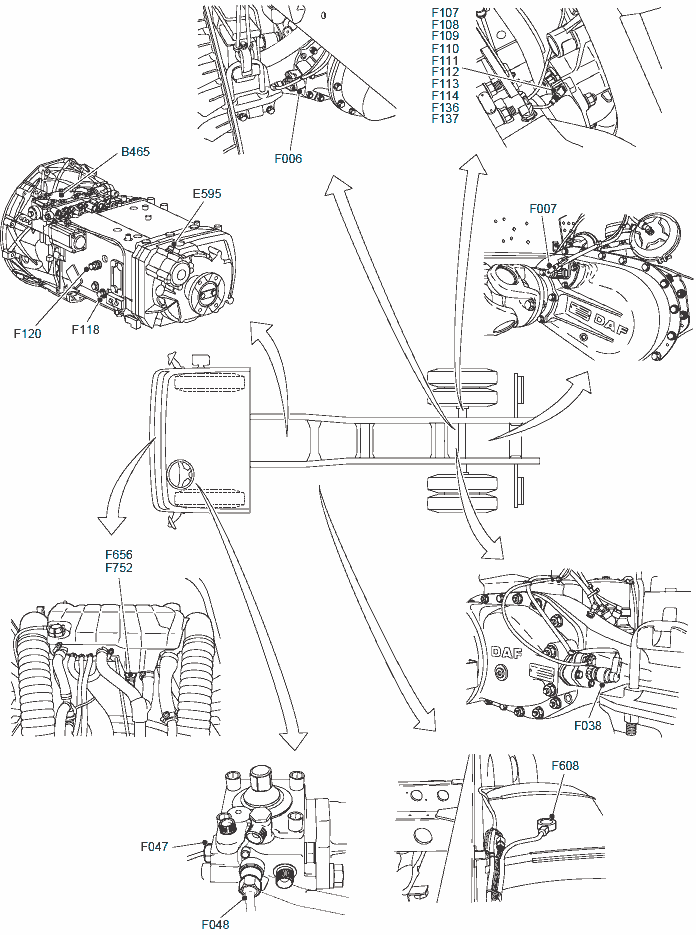 F006

F107
F108
F109
F110
F111
F112
F113
F114
F136
F137

B465

E595

F120

F118

F007

DAF

F656
F752

DAF

F038

F047

F048

F608