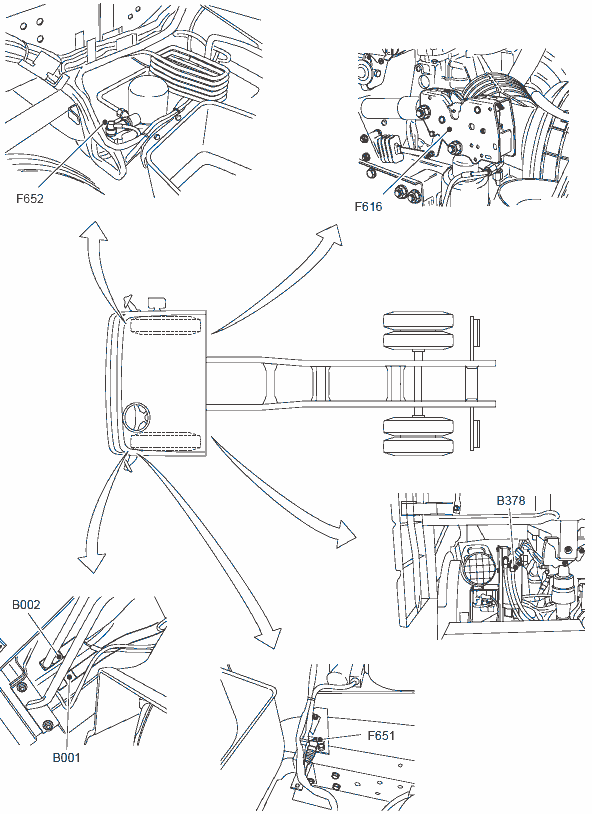 F652

F616

B378

B002

B001

F651