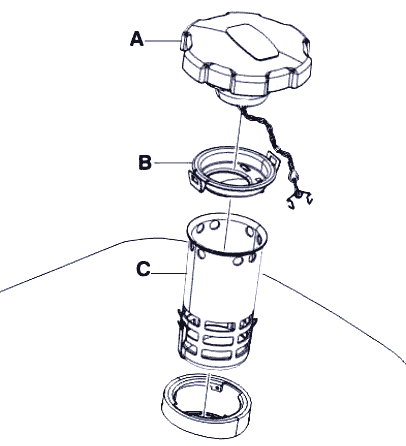 A
B
C