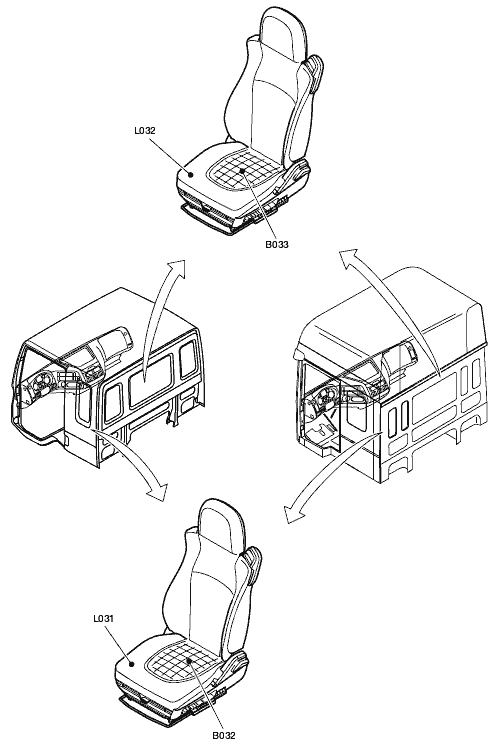 L032
B033
L031
B032