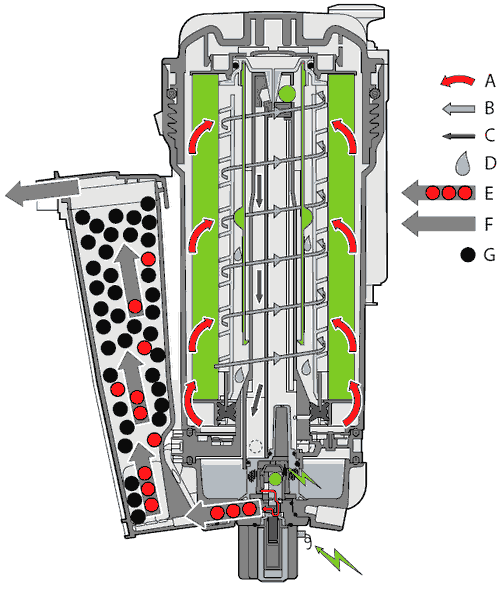 A
B
C
D
E
F
G