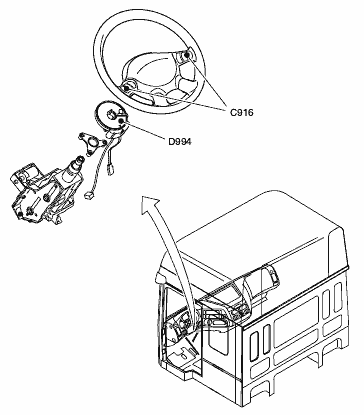 C916

D994