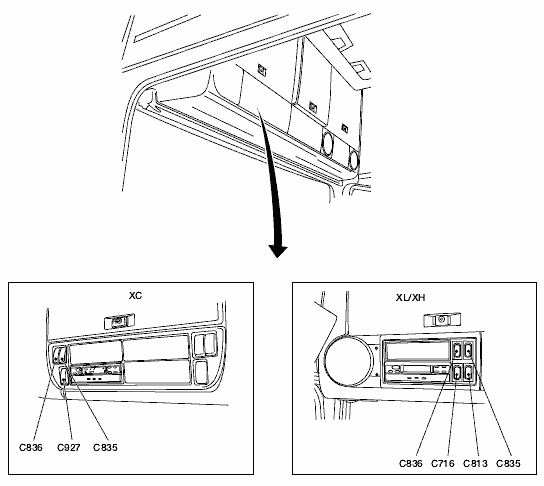 XC

C836 C927 C835

XL/XH

C836 C716 C813 C835