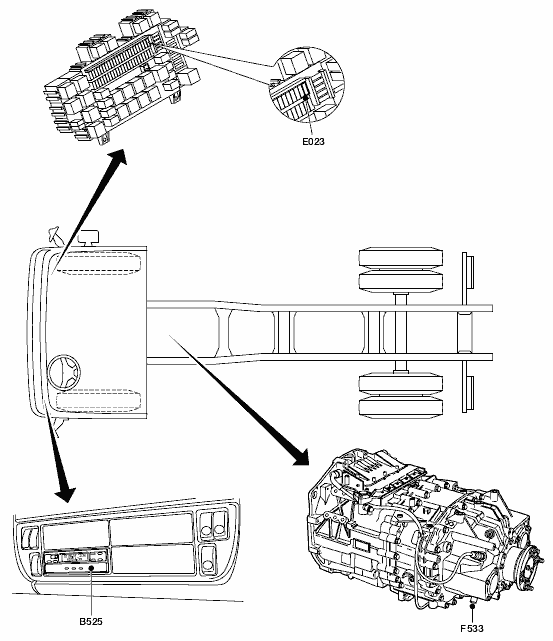 E023

B525

F533