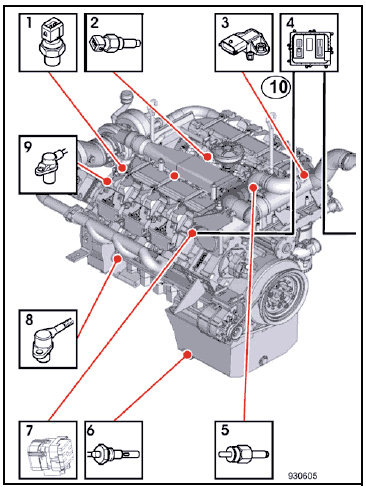 1
2
3
4
10
9
8
7
6
5
930605