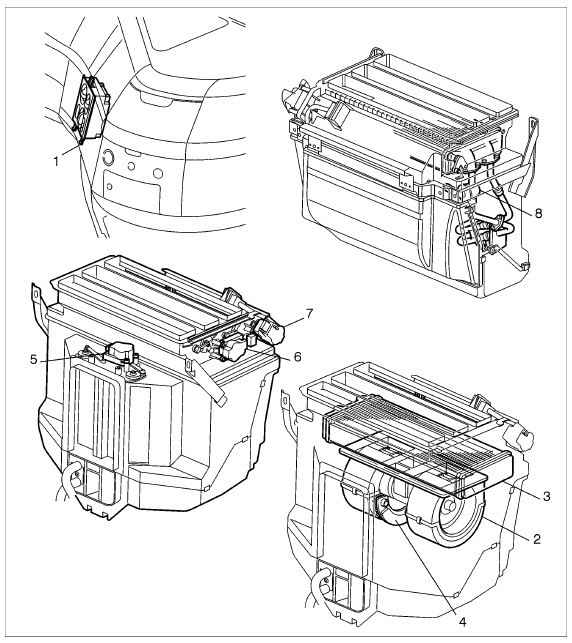 1
8
7
5
6
3
2
4