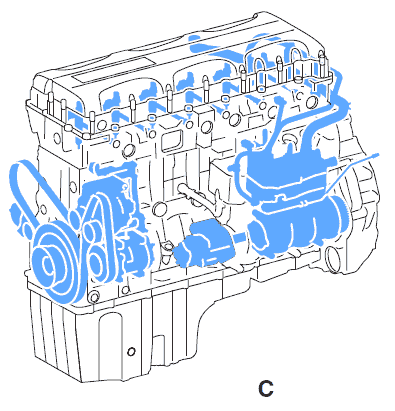 C