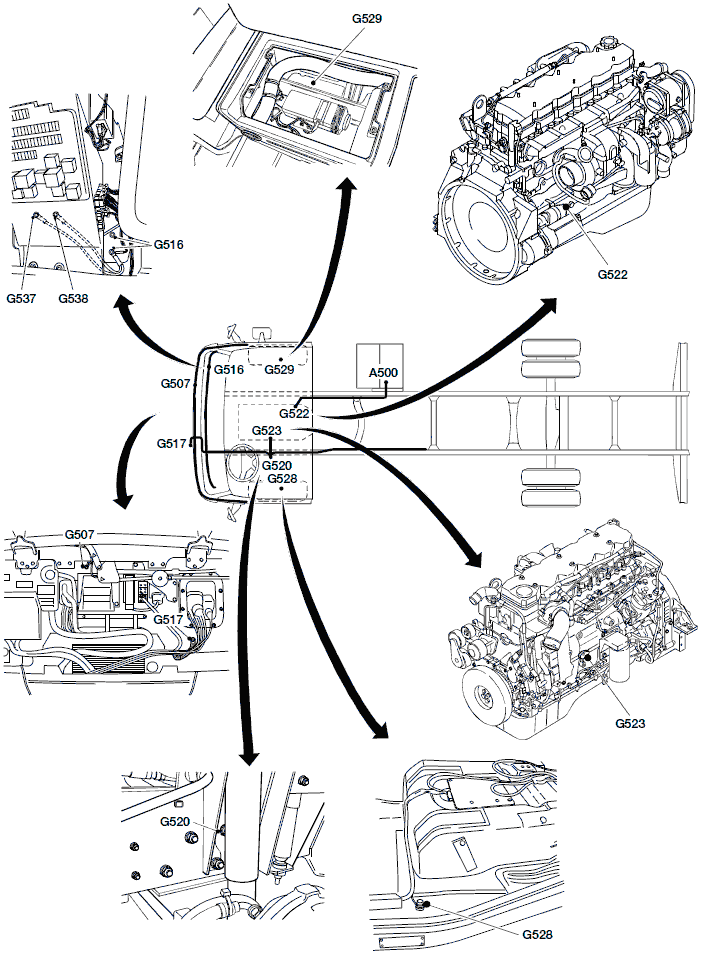 G529

G516
G537
G538

G522

G507
G516
G529
A500
G522
G523
G517
G520
G528

G507
G517

G523

G520

G528