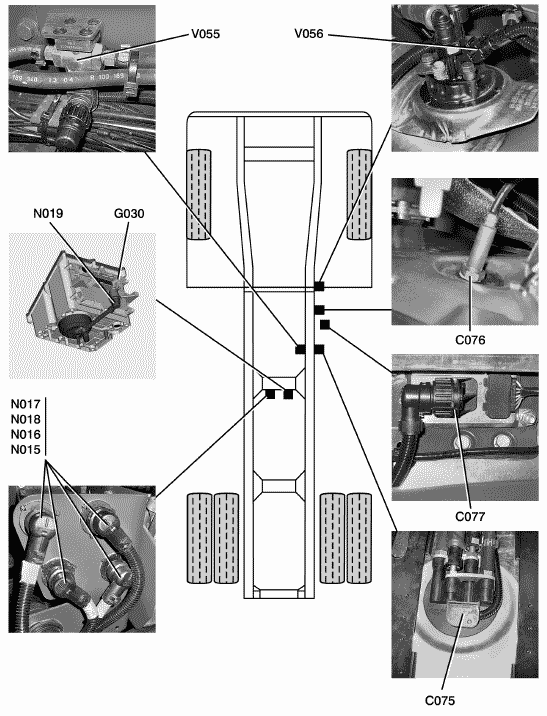 V055

V056

N019

G030

C076

N017
N018
N016
N015

C077

C075