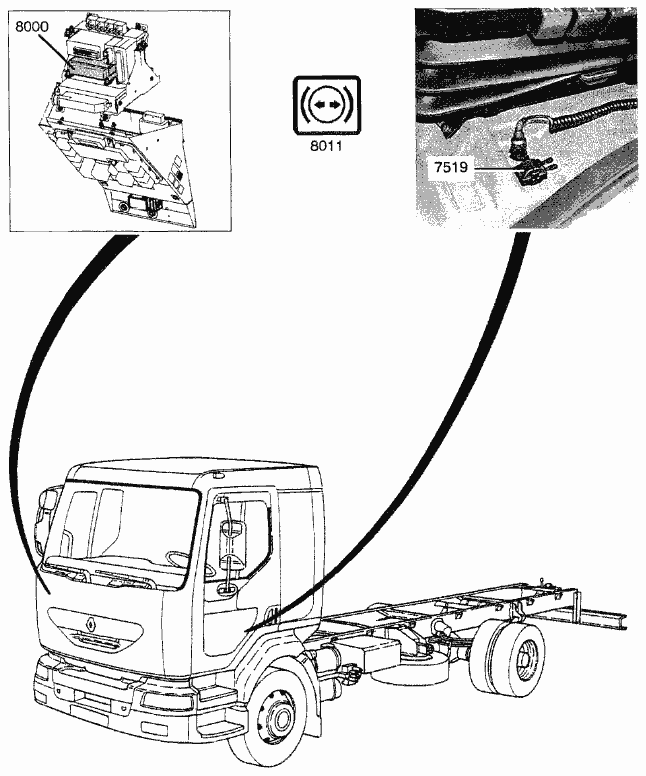 8000

8011

7519