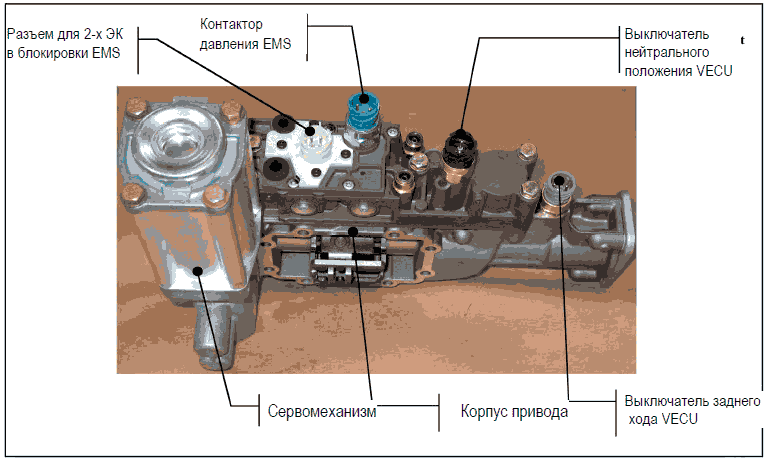 Разъем для 2-х ЭК в блокировки EMS

Контактор давления EMS

Выключатель нейтрального положения VECU

t

Сервомеханизм

Корпус привода

Выключатель заднего хода VECU