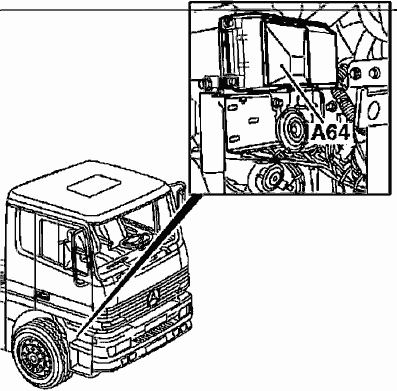 A64