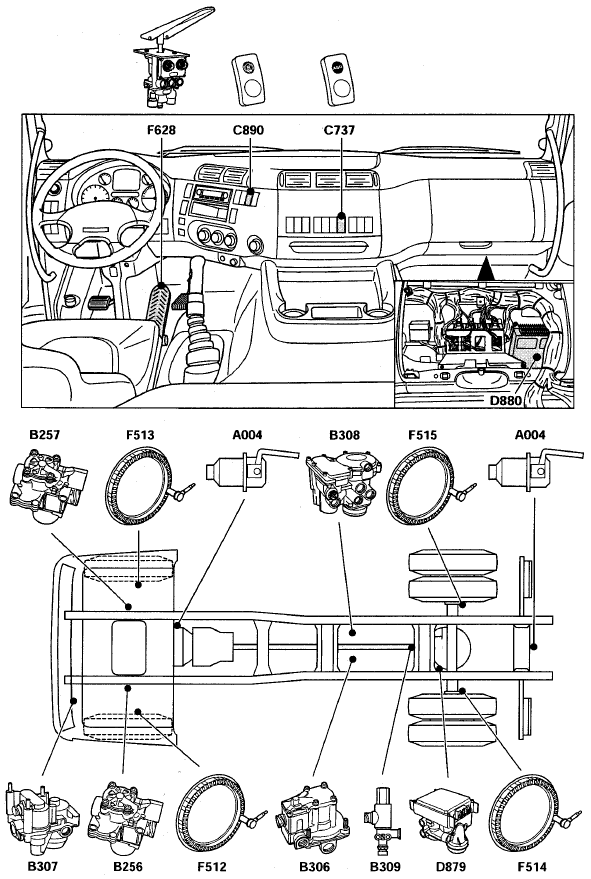 F628
C890
C737
D880
B257
F513
A004
B308
F515
A004
B307
B256
F512
B306
B309
D879
F514