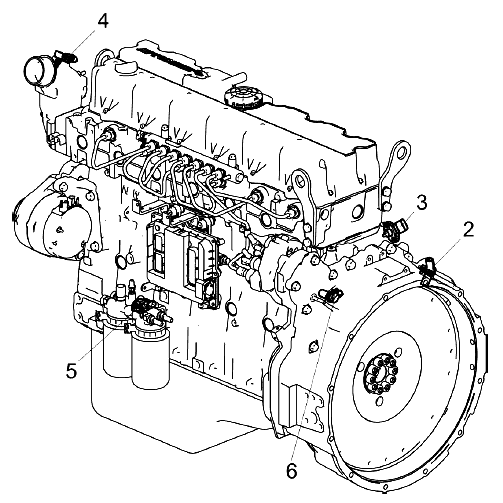 4
3
2
5
6