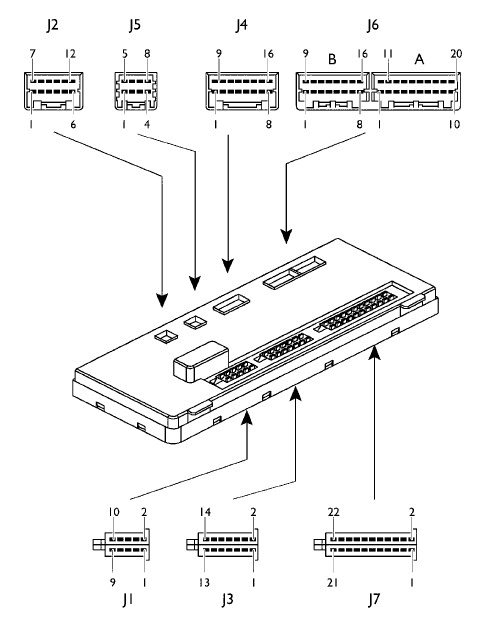 J2
7 12
1 6

J5
5 8
1 4

J4
9 16
1 8

J6
9 B 16 11 A 20
1 8 1 10

10 2
9 1
J1

14 2
13 1
J3

22 2
21 1
J7