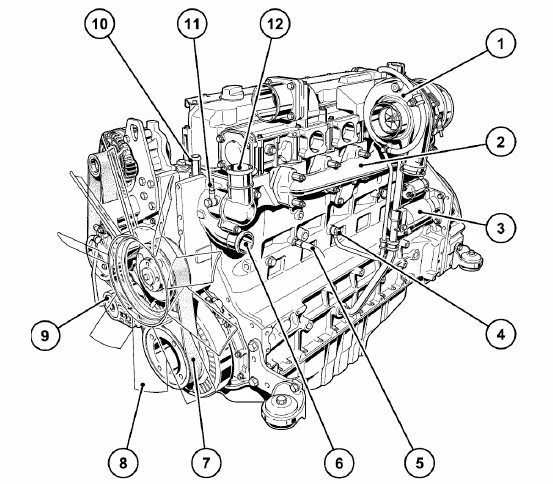 10
11
12
1
2
3
4
9
8
7
6
5