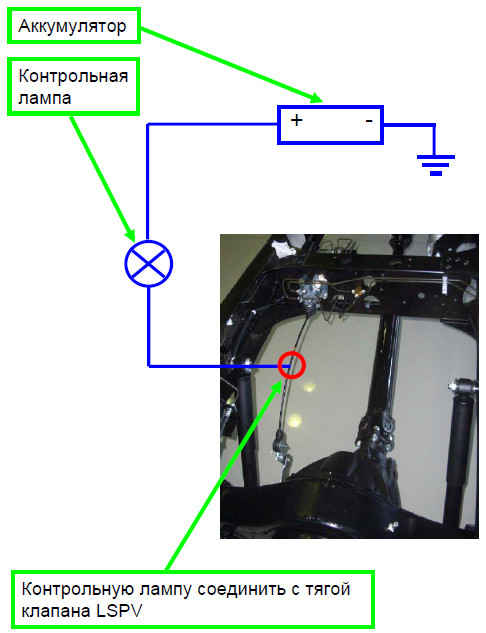 Аккумулятор

Контрольная лампа

+ -

Контрольную лампу соединить с тягой клапана LSPV