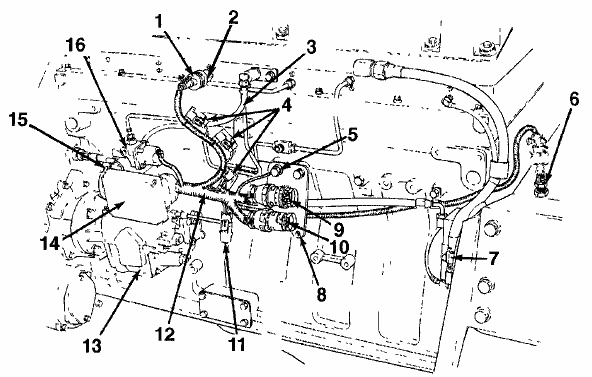 1
2
16
3
15
4
5
6
14
9
10
7
8
13
12
11