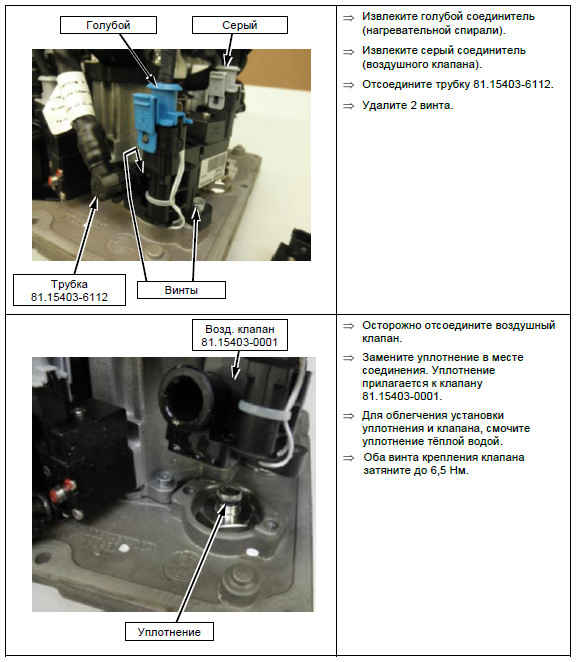 Голубой

Серый

Трубка 81.15403-6112

Винты

⇒ Извлеките голубой соединитель (нагревательной спирали).

⇒ Извлеките серый соединитель (воздушного клапана).

⇒ Отсоедините трубку 81.15403-6112.

⇒ Удалите 2 винта.

Возд. клапан 81.15403-0001

Уплотнение

⇒ Осторожно отсоедините воздушный клапан.

⇒ Замените уплотнение в месте соединения. Уплотнение прилагается к клапану 81.15403-0001.

⇒ Для облегчения установки уплотнения и клапана, смочите уплотнение тёплой водой.

⇒ Оба винта крепления клапана затяните до 6,5 Нм.