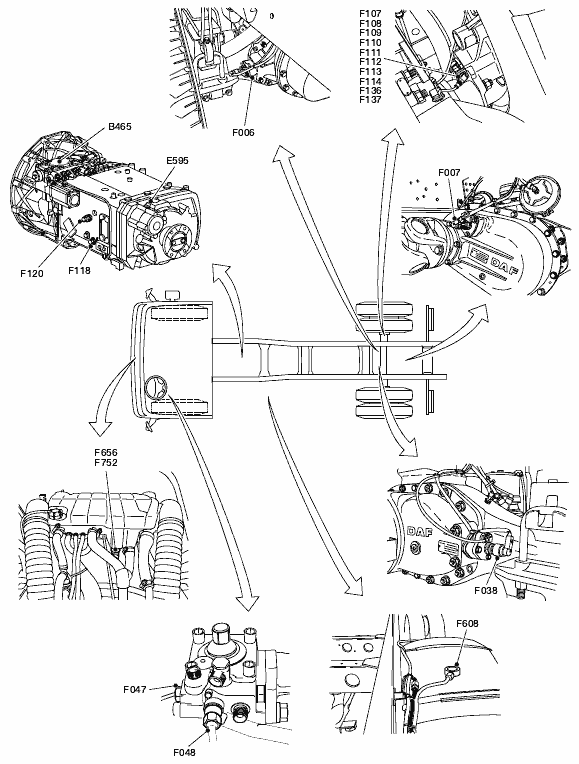 F006

F107
F108
F109
F110
F111
F112
F113
F114
F136
F137

B465

E595

F120

F118

F007

DAF

F656
F752

DAF

F038

F047

F048

F608